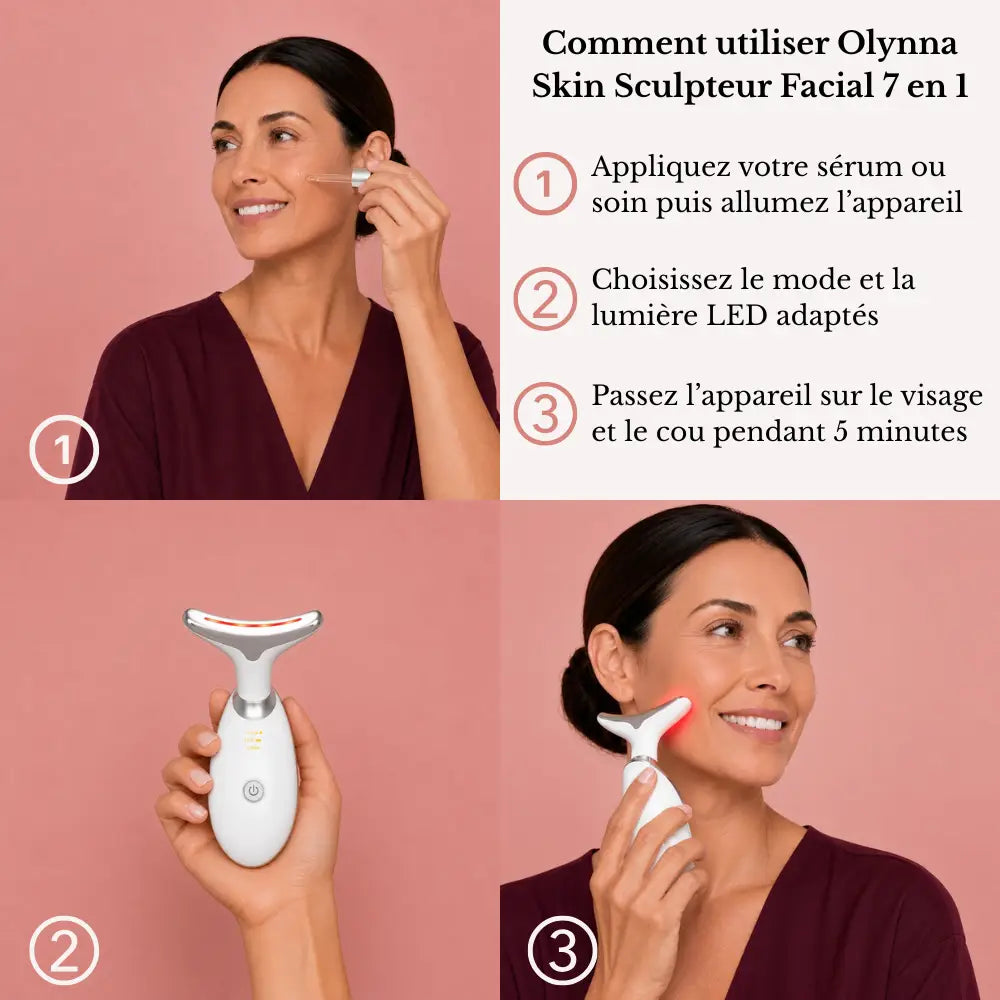 1

Comment utiliser Olynna Skin Sculpteur Facial 7 en 1

1 Appliquez votre sérum ou soin puis allumez l'appareil

2 Choisissez le mode et la lumière LED adaptés

3 Passez l'appareil sur le visage et le cou pendant 5 minutes

2

3